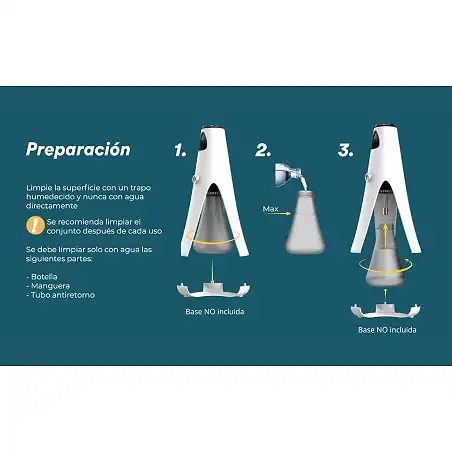 Preparación

Limpie la superficie con un trapo humedecido y nunca con agua directamente

Se recomienda limpiar el conjunto después de cada uso

Se debe limpiar solo con agua las siguientes partes:

- Botella
- Manguera
- Tubo antiretorno

1.

Base NO incluida

2.

Max

3.

Base NO incluida