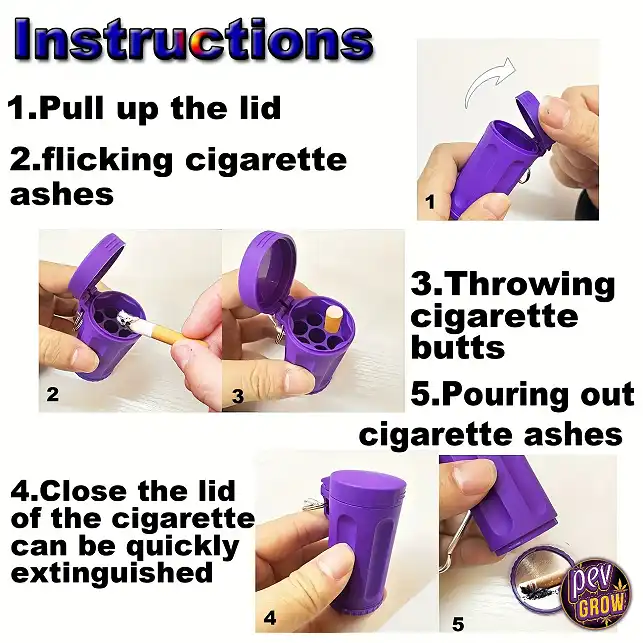 Instructions

1.Pull up the lid

2.flicking cigarette ashes

1

2

3

3.Throwing cigarette butts

5.Pouring out cigarette ashes

4.Close the lid of the cigarette can be quickly extinguished

4

5

pev GROW