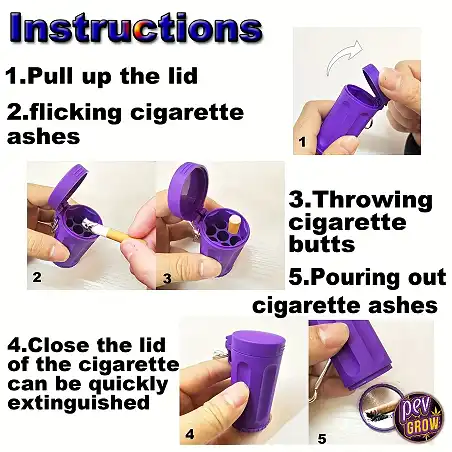 Instructions

1.Pull up the lid

2.flicking cigarette ashes

1

2

3

3.Throwing cigarette butts

5.Pouring out cigarette ashes

4.Close the lid of the cigarette can be quickly extinguished

4

5

Pev GROW