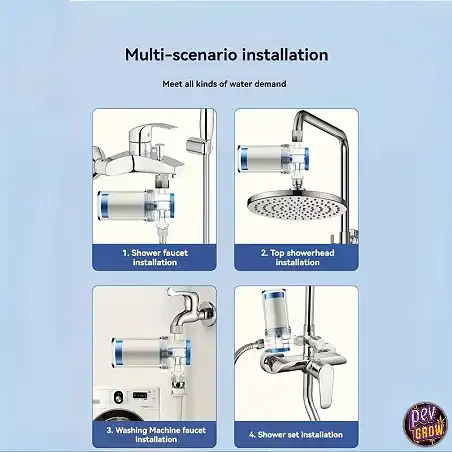 Multi-scenario installation

Meet all kinds of water demand

1. Shower faucet installation

2. Top showerhead installation

3. Washing Machine faucet installation

4. Shower set installation

Pev GROW